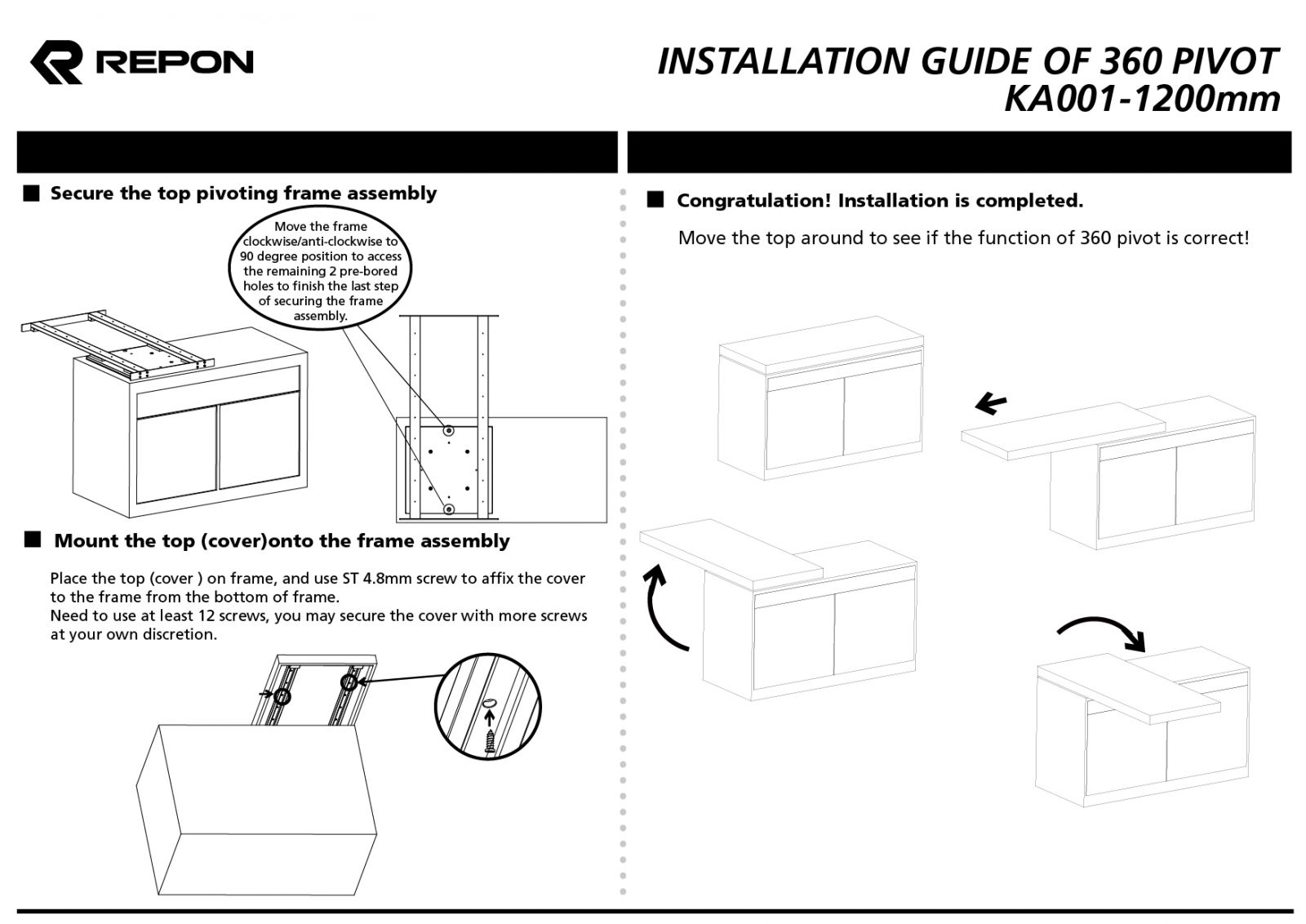 REPON

INSTALLATION GUIDE OF 360 PIVOT KA001-1200mm

■ Secure the top pivoting frame assembly

Move the frame clockwise/anti-clockwise to 90 degree position to access the remaining 2 pre-bored holes to finish the last step of securing the frame assembly.

■ Mount the top (cover)onto the frame assembly

Place the top (cover ) on frame, and use ST 4.8mm screw to affix the cover to the frame from the bottom of frame.
Need to use at least 12 screws, you may secure the cover with more screws at your own discretion.

■ Congratulation! Installation is completed.

Move the top around to see if the function of 360 pivot is correct!